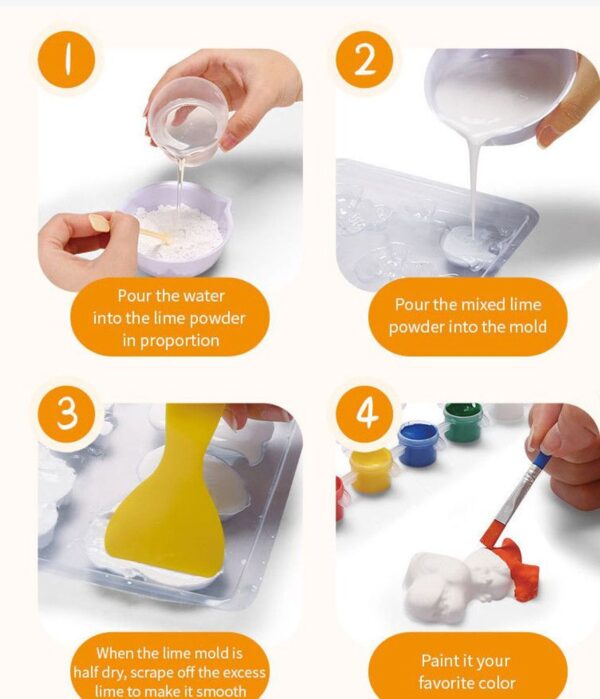 1

Pour the water into the lime powder in proportion

2

Pour the mixed lime powder into the mold

3

When the lime mold is half dry, scrape off the excess lime to make it smooth

4

Paint it your favorite color